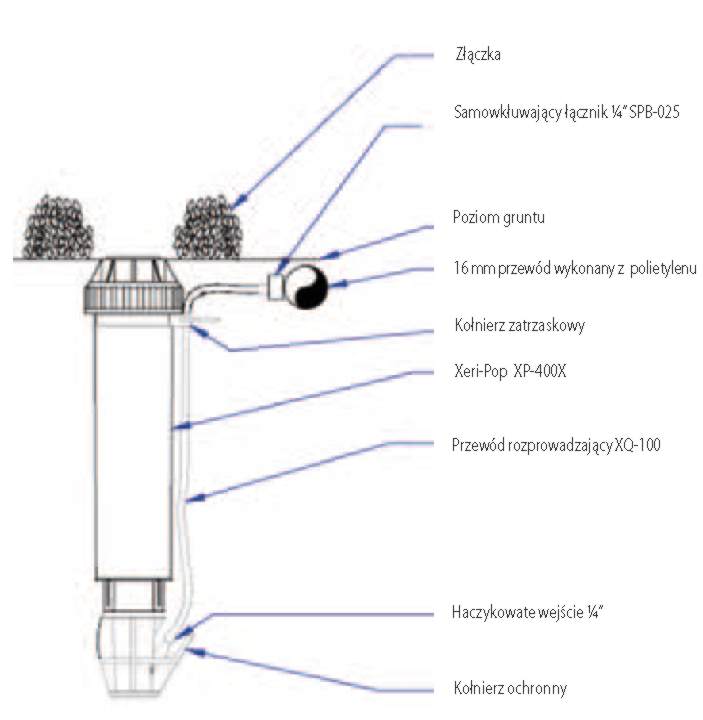 Złączka

Samowkłuwający łącznik ¼" SPB-025

Poziom gruntu

16 mm przewód wykonany z polietylenu

Kołnierz zatrzaskowy

Xeri-Pop XP-400X

Przewód rozprowadzający XQ-100

Haczykowate wejście ¼"

Kołnierz ochronny